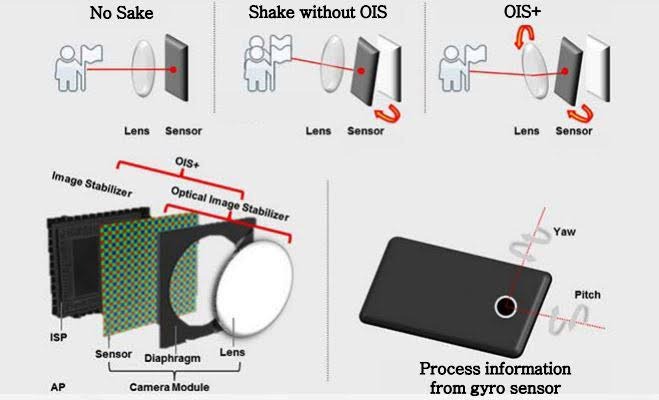 No Sake

Lens Sensor

Shake without OIS

Lens Sensor

OIS+

Lens Sensor

OIS+

Image Stabilizer

Optical Image Stabilizer

ISP

Sensor

Diaphragm

Lens

AP

Camera Module

Yaw

Pitch

Process information from gyro sensor